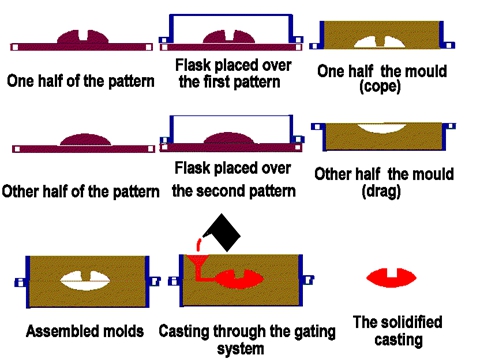 One half of the pattern

Flask placed over the first pattern

One half the mould (cope)

Other half of the pattern

Flask placed over the second pattern

Other half the mould (drag)

Assembled molds

Casting through the gating system

The solidified casting